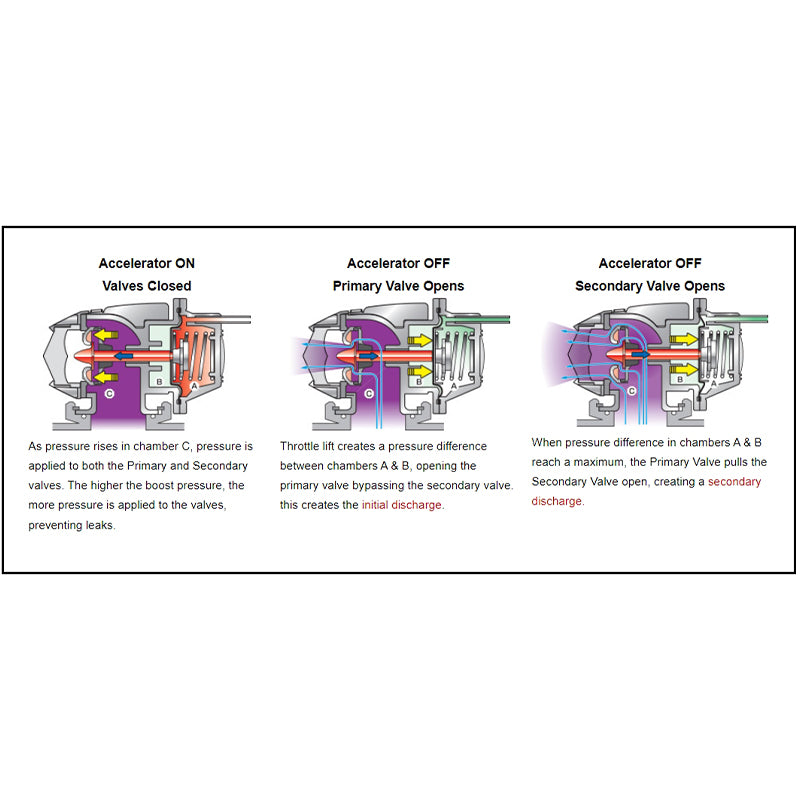 Accelerator ON
Valves Closed

C B A

As pressure rises in chamber C, pressure is applied to both the Primary and Secondary valves. The higher the boost pressure, the more pressure is applied to the valves, preventing leaks.

Accelerator OFF
Primary Valve Opens

C B A

Throttle lift creates a pressure difference between chambers A & B, opening the primary valve bypassing the secondary valve. this creates the initial discharge.

Accelerator OFF
Secondary Valve Opens

C B A

When pressure difference in chambers A & B reach a maximum, the Primary Valve pulls the Secondary Valve open, creating a secondary discharge.