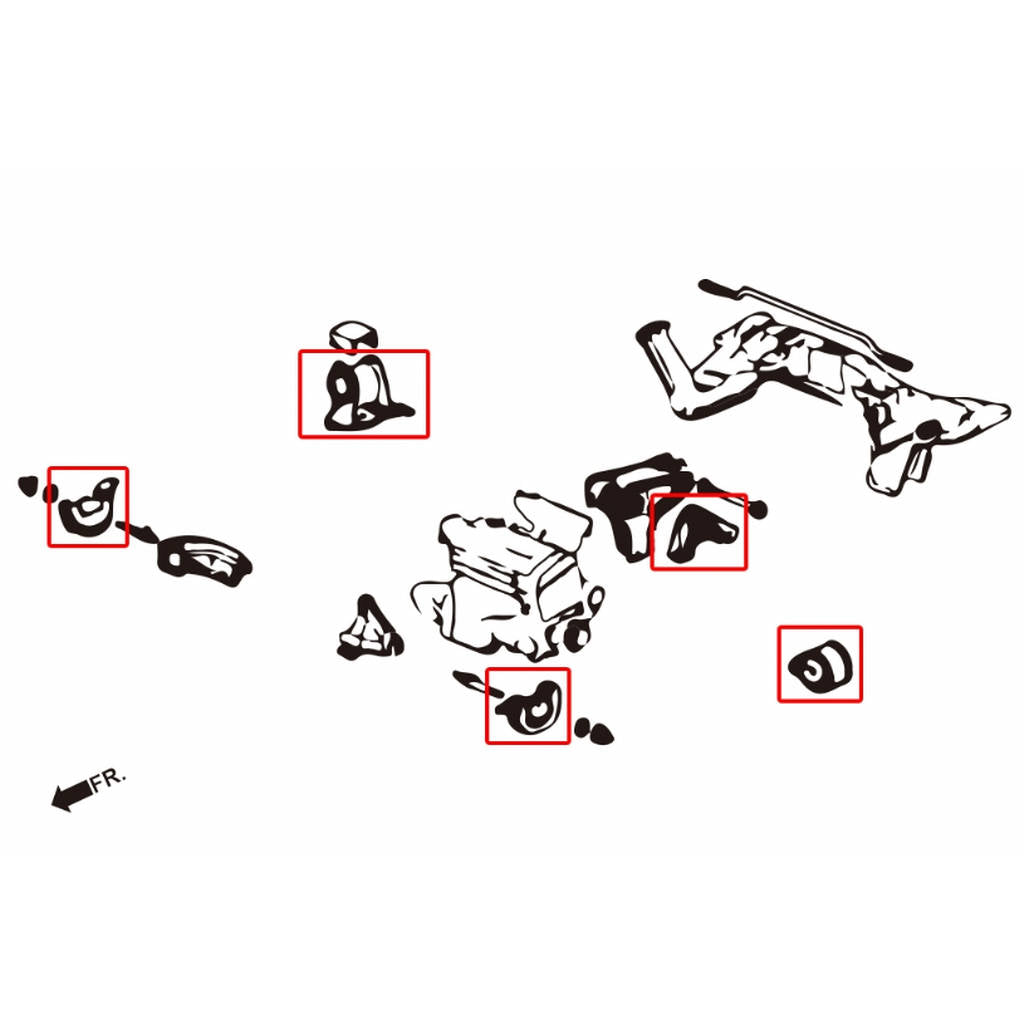 FR.