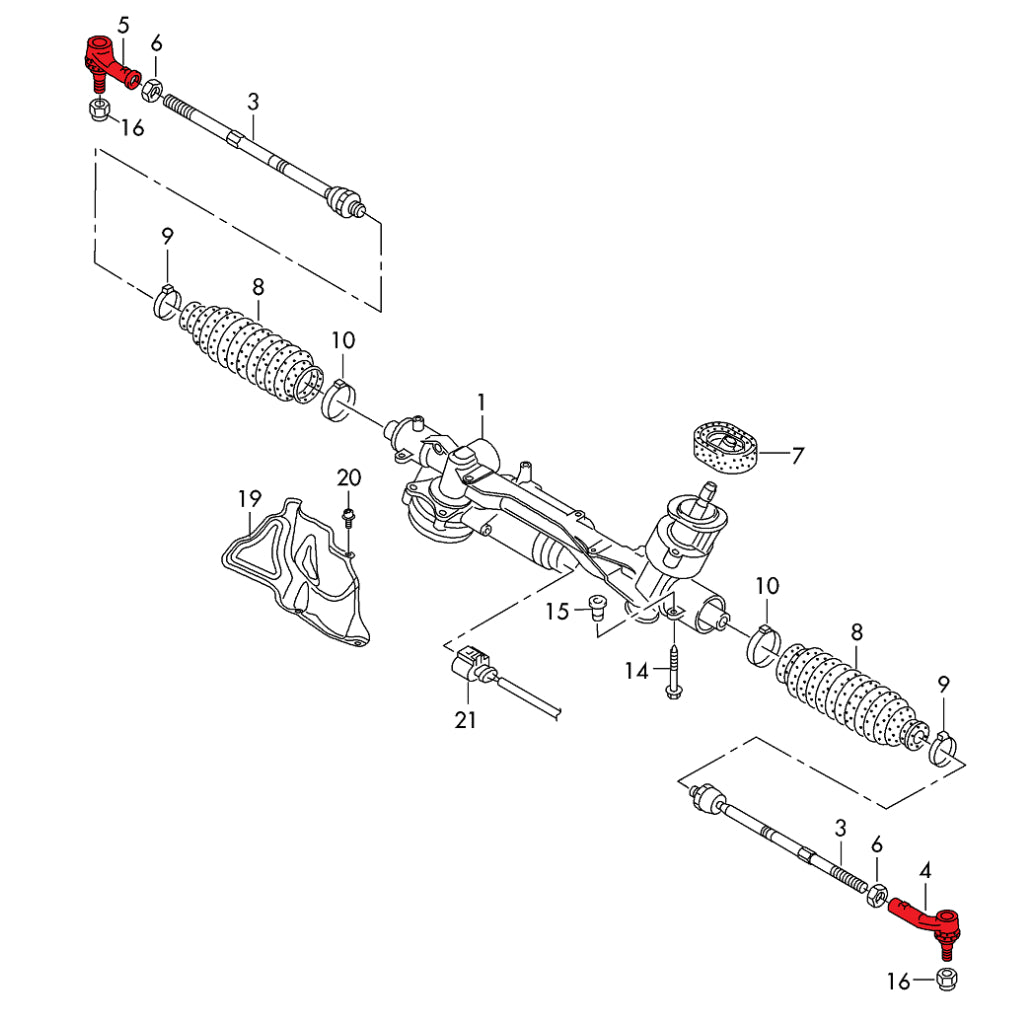 5
6
3
16
9
8
10
1
7
20
19
10
15
8
14
9
21
3
6
4
16