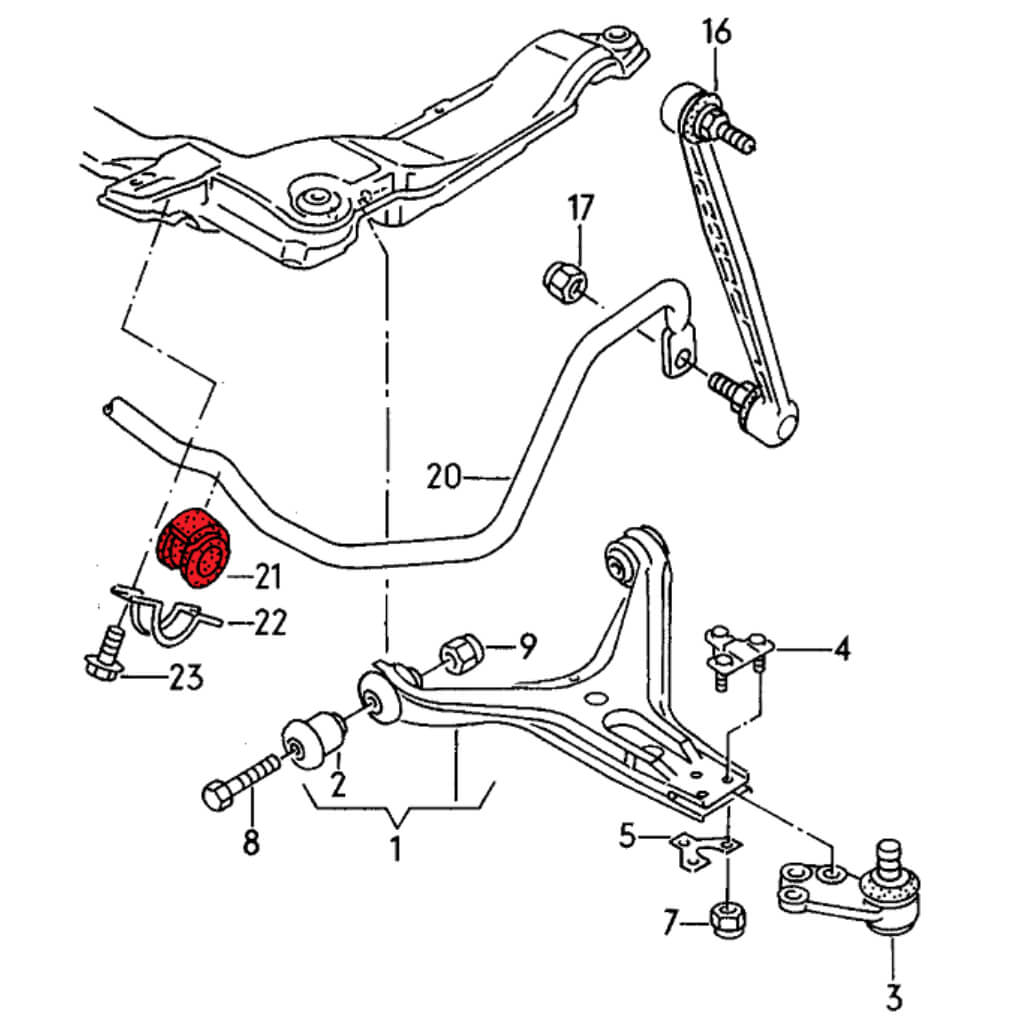 16
17
20
21
22
23
9
4
2
8
1
5
7
3