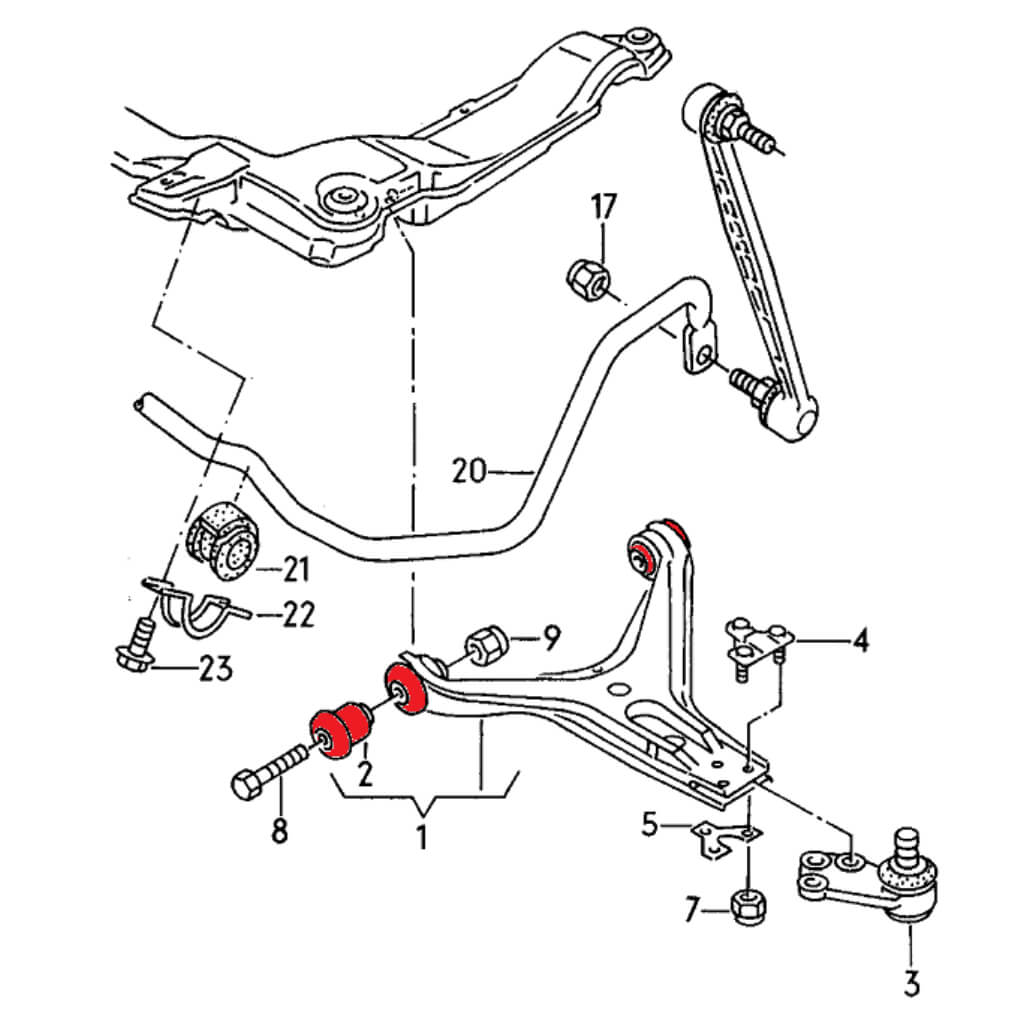 17
20
21
22
23
9
4
2
8
1
5
7
3