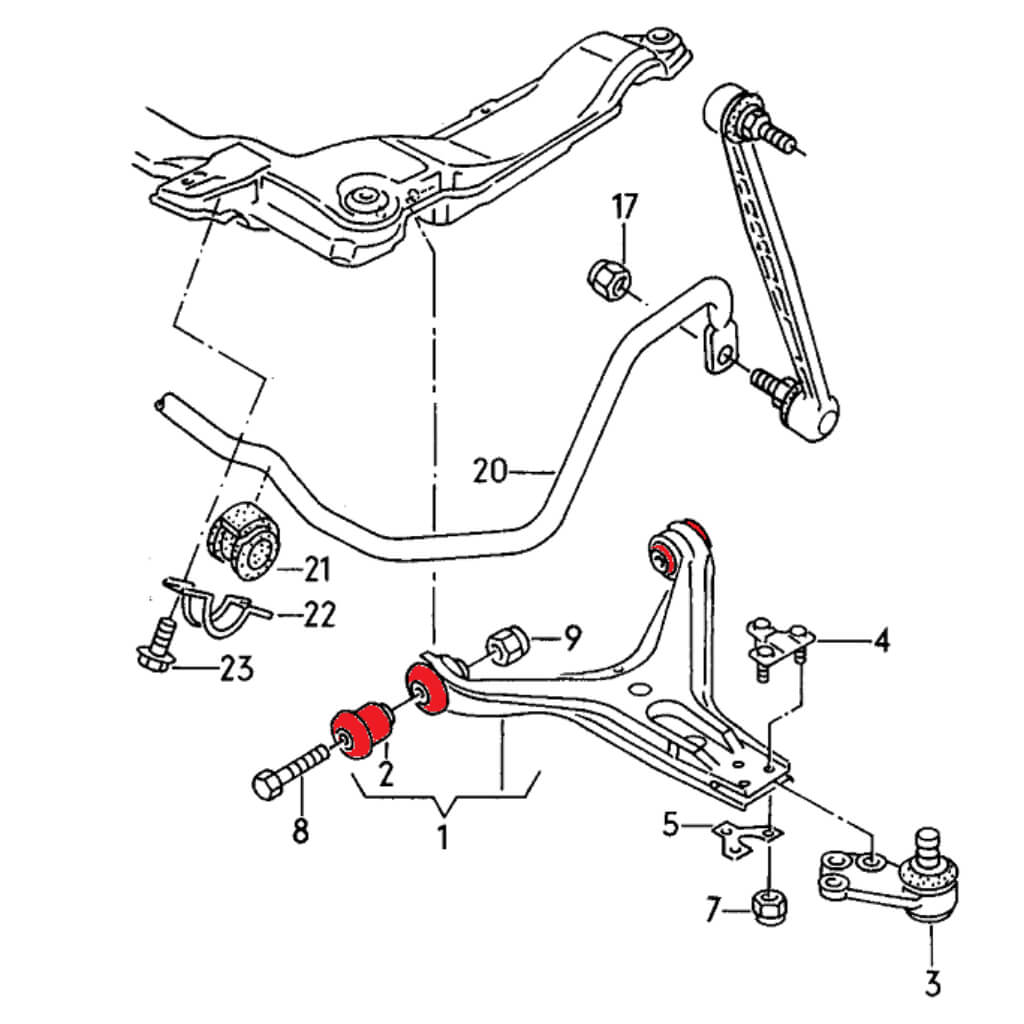 17
20
21
22
23
9
4
2
8
1
5
7
3