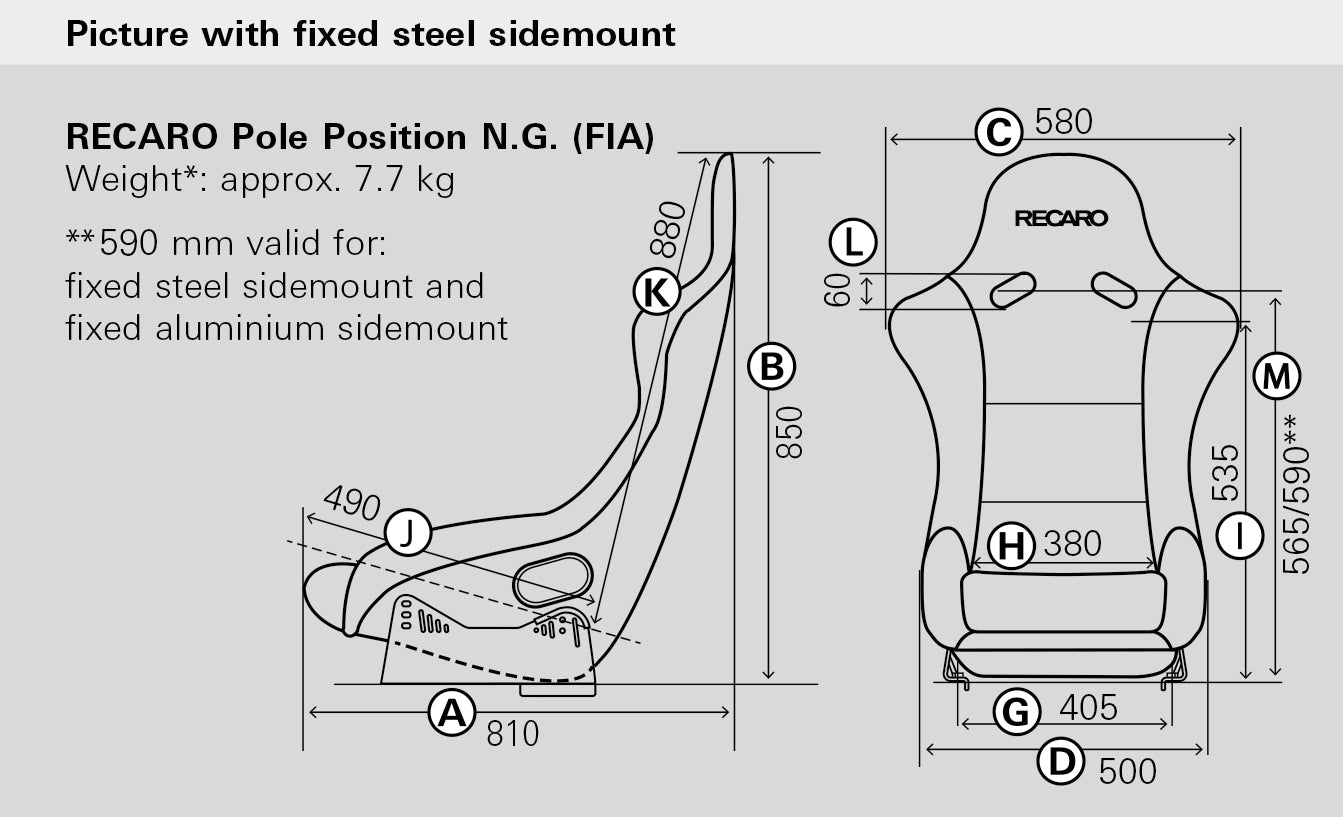 Picture with fixed steel sidemount

RECARO Pole Position N.G. (FIA)
Weight*: approx. 7.7 kg

**590 mm valid for:
fixed steel sidemount and
fixed aluminium sidemount

880
K
B
850
490
J
A
810

C 580
RECARO
L
60
M
535
565/590**
I
H 380
G 405
D 500