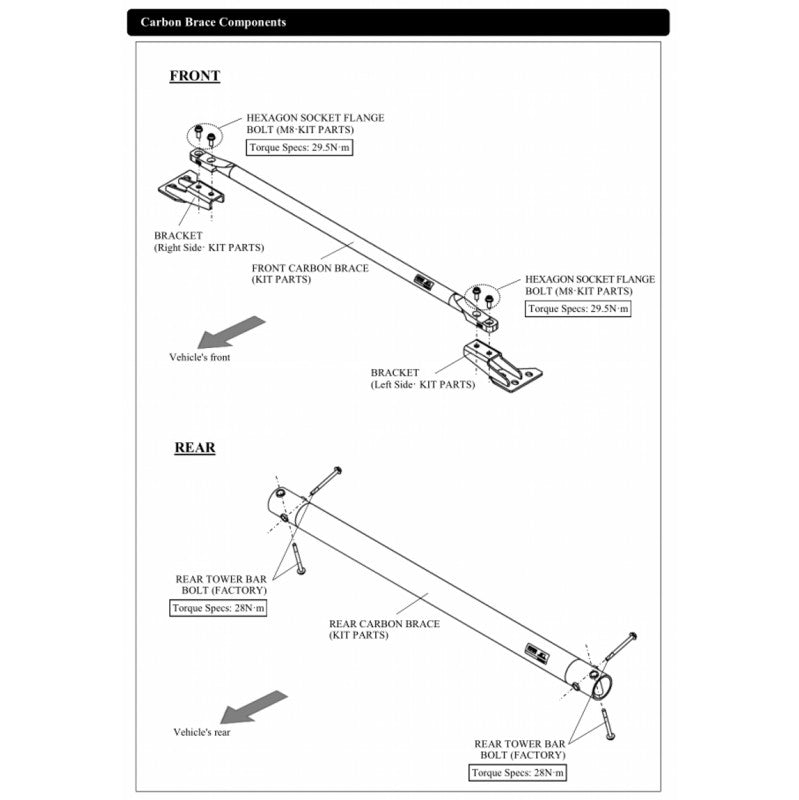 Carbon Brace Components

FRONT

HEXAGON SOCKET FLANGE BOLT (M8·KIT PARTS)
Torque Specs: 29.5N·m

BRACKET
(Right Side· KIT PARTS)

FRONT CARBON BRACE
(KIT PARTS)

HEXAGON SOCKET FLANGE BOLT (M8·KIT PARTS)
Torque Specs: 29.5N·m

Vehicle's front

BRACKET
(Left Side· KIT PARTS)

REAR

REAR TOWER BAR BOLT (FACTORY)
Torque Specs: 28N·m

REAR CARBON BRACE
(KIT PARTS)

Vehicle's rear

REAR TOWER BAR BOLT (FACTORY)
Torque Specs: 28N·m