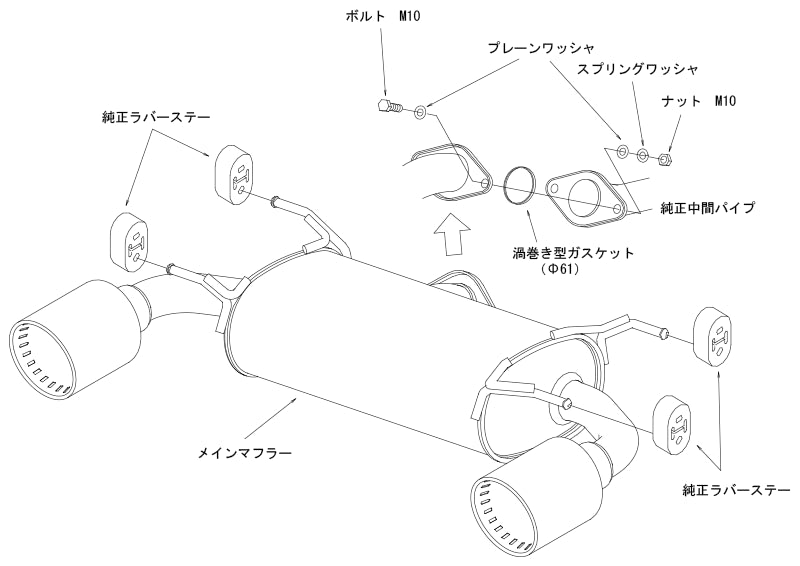 ボルト M10

プレーンワッシャ

スプリングワッシャ

ナット M10

純正ラバーステー

純正中間パイプ

渦巻き型ガスケット
(Φ61)

メインマフラー

純正ラバーステー