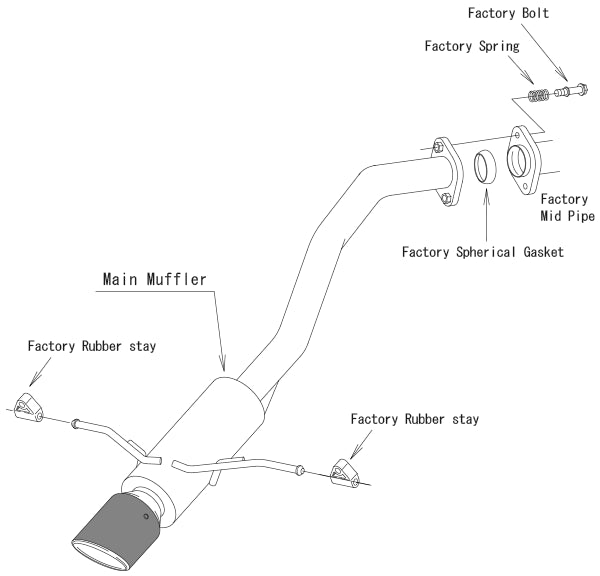 Factory Bolt
Factory Spring
Factory Mid Pipe
Factory Spherical Gasket
Main Muffler
Factory Rubber stay
Factory Rubber stay