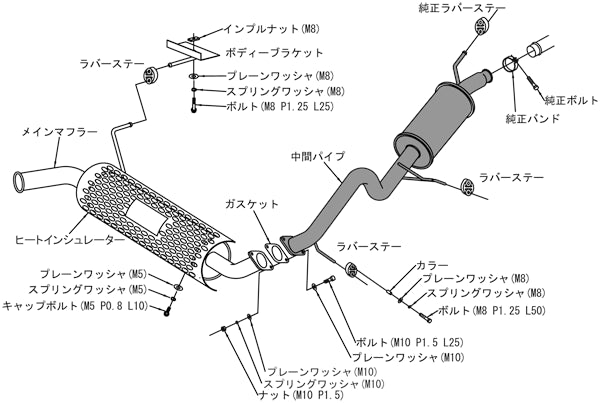 純正ラバーステー
インプルナット(M8)
ボディーブラケット
ラバーステー
プレーンワッシャ(M8)
スプリングワッシャ(M8)
ボルト(M8 P1.25 L25)
純正ボルト
純正バンド
メインマフラー
中間パイプ
ラバーステー
ガスケット
ヒートインシュレーター
ラバーステー
カラー
プレーンワッシャ(M8)
スプリングワッシャ(M8)
ボルト(M8 P1.25 L50)
プレーンワッシャ(M5)
スプリングワッシャ(M5)
キャップボルト(M5 P0.8 L10)
ボルト(M10 P1.5 L25)
プレーンワッシャ(M10)
プレーンワッシャ(M10)
スプリングワッシャ(M10)
ナット(M10 P1.5)