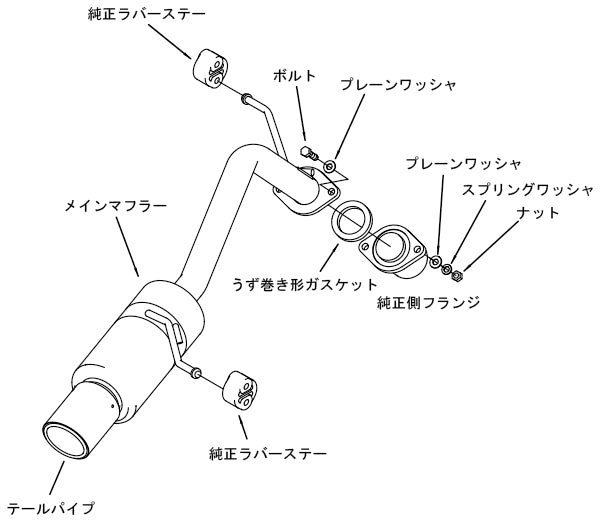 純正ラバーステー

ボルト

プレーンワッシャ

プレーンワッシャ

スプリングワッシャ

ナット

メインマフラー

うず巻き形ガスケット

純正側フランジ

純正ラバーステー

テールパイプ