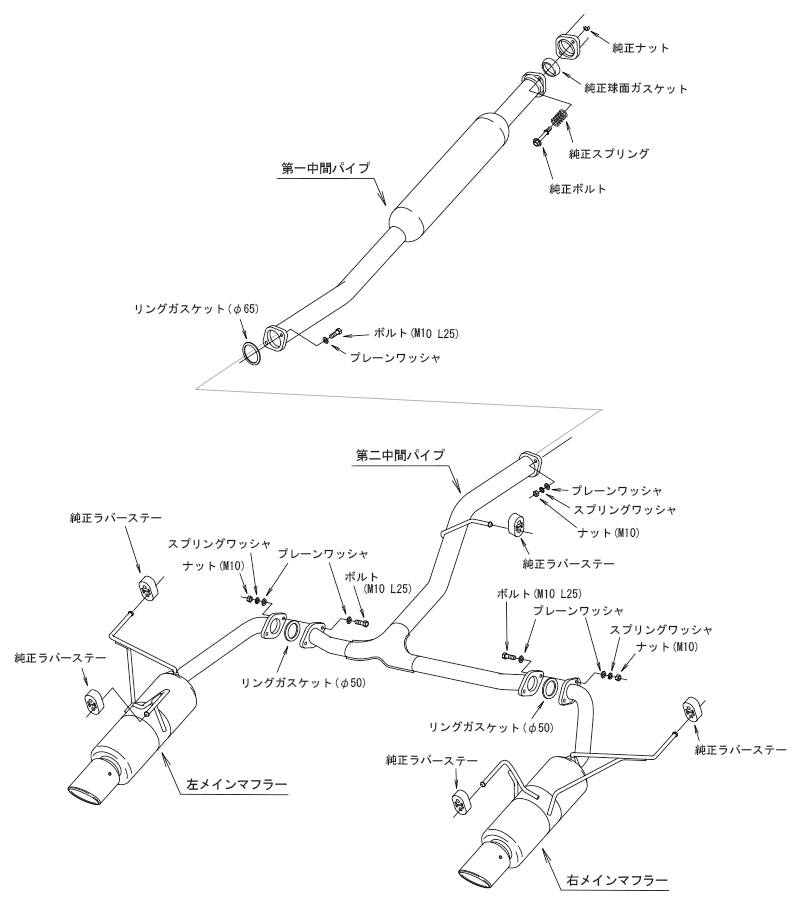 純正ナット
純正球面ガスケット
純正スプリング
純正ボルト
第一中間パイプ
リングガスケット（φ65）
ボルト（M10 L25）
プレーンワッシャ
第二中間パイプ
プレーンワッシャ
スプリングワッシャ
ナット（M10）
純正ラバーステー
純正ラバーステー
スプリングワッシャ
ナット（M10）
プレーンワッシャ
ボルト
（M10 L25）
ボルト（M10 L25）
プレーンワッシャ
スプリングワッシャ
ナット（M10）
純正ラバーステー
リングガスケット（φ50）
リングガスケット（φ50）
純正ラバーステー
純正ラバーステー
左メインマフラー
右メインマフラー