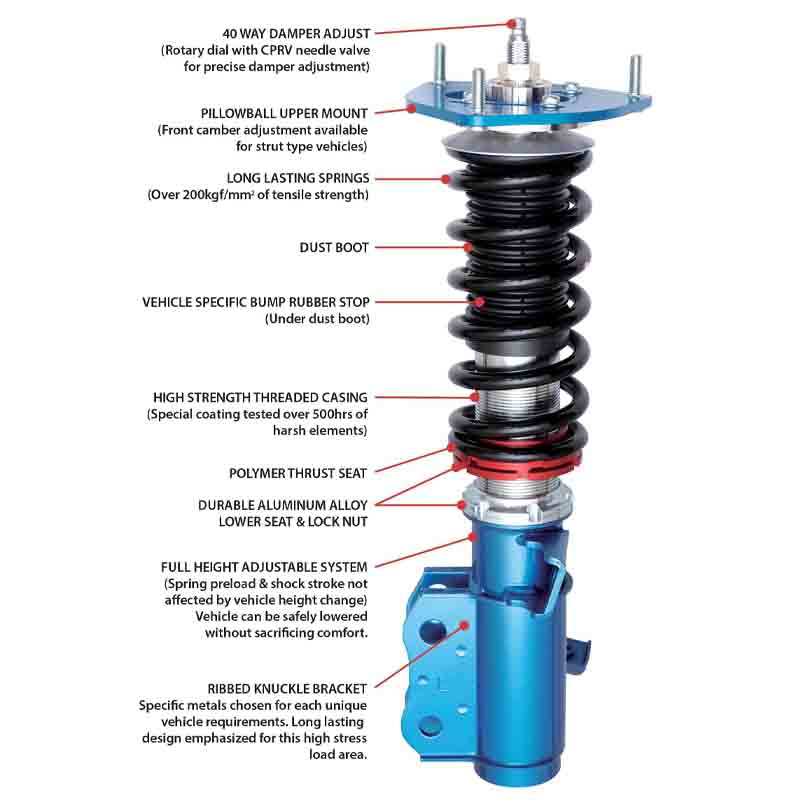 40 WAY DAMPER ADJUST
(Rotary dial with CPRV needle valve for precise damper adjustment)

PILLOWBALL UPPER MOUNT
(Front camber adjustment available for strut type vehicles)

LONG LASTING SPRINGS
(Over 200kgf/mm$^2$ of tensile strength)

DUST BOOT

VEHICLE SPECIFIC BUMP RUBBER STOP
(Under dust boot)

HIGH STRENGTH THREADED CASING
(Special coating tested over 500hrs of harsh elements)

POLYMER THRUST SEAT

DURABLE ALUMINUM ALLOY
LOWER SEAT & LOCK NUT

FULL HEIGHT ADJUSTABLE SYSTEM
(Spring preload & shock stroke not affected by vehicle height change)
Vehicle can be safely lowered without sacrificing comfort.

RIBBED KNUCKLE BRACKET
Specific metals chosen for each unique vehicle requirements. Long lasting design emphasized for this high stress load area.