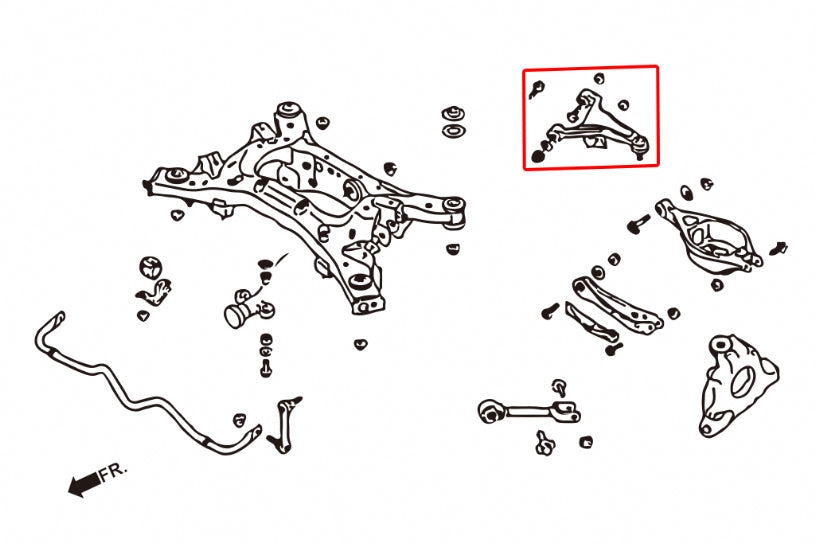 FR.