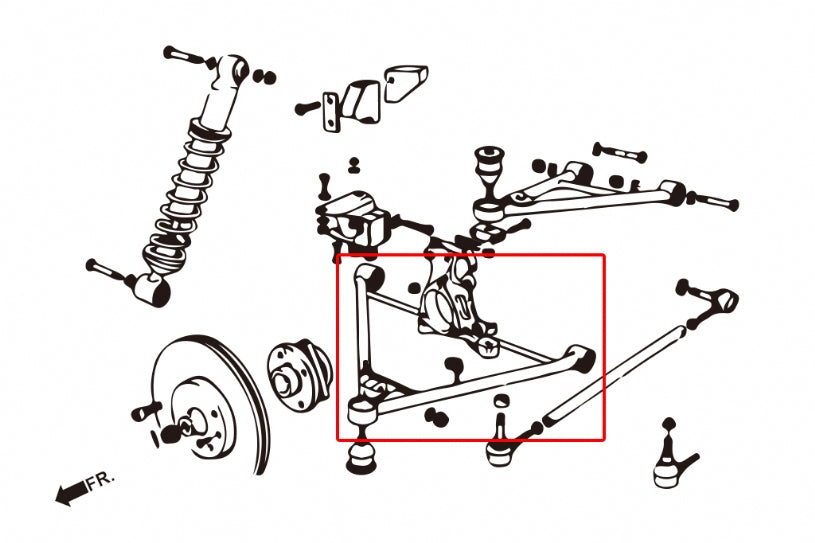 FR.