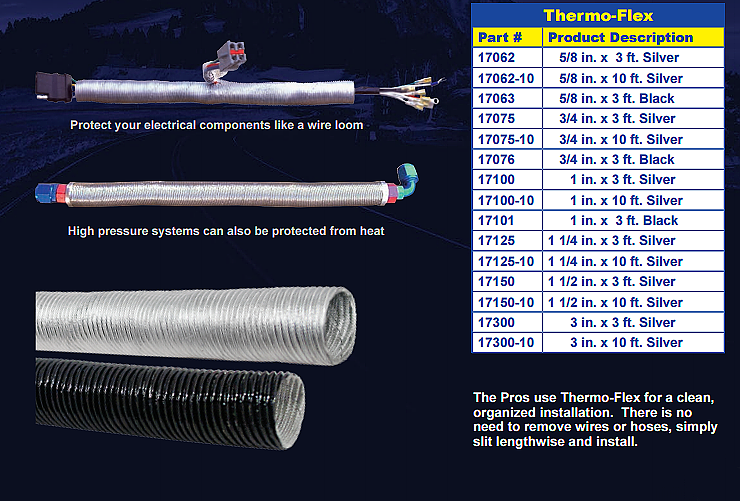 Protect your electrical components like a wire loom

High pressure systems can also be protected from heat

Thermo-Flex

| Part # | Product Description |
|---|---|
| 17062 | 5/8 in. x 3 ft. Silver |
| 17062-10 | 5/8 in. x 10 ft. Silver |
| 17063 | 5/8 in. x 3 ft. Black |
| 17075 | 3/4 in. x 3 ft. Silver |
| 17075-10 | 3/4 in. x 10 ft. Silver |
| 17076 | 3/4 in. x 3 ft. Black |
| 17100 | 1 in. x 3 ft. Silver |
| 17100-10 | 1 in. x 10 ft. Silver |
| 17101 | 1 in. x 3 ft. Black |
| 17125 | 1 1/4 in. x 3 ft. Silver |
| 17125-10 | 1 1/4 in. x 10 ft. Silver |
| 17150 | 1 1/2 in. x 3 ft. Silver |
| 17150-10 | 1 1/2 in. x 10 ft. Silver |
| 17300 | 3 in. x 3 ft. Silver |
| 17300-10 | 3 in. x 10 ft. Silver |

The Pros use Thermo-Flex for a clean, organized installation. There is no need to remove wires or hoses, simply slit lengthwise and install.