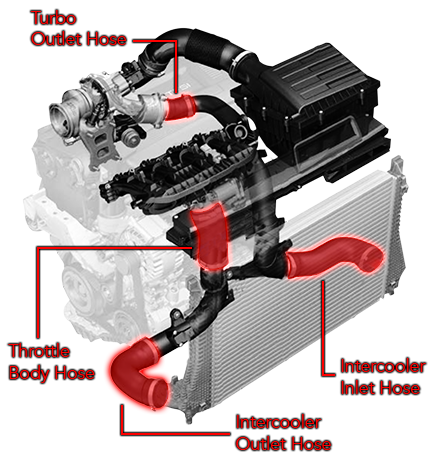 Turbo Outlet Hose

Throttle Body Hose

Intercooler Inlet Hose

Intercooler Outlet Hose