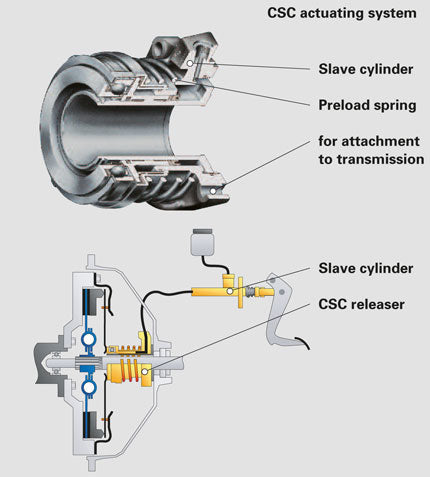 CSC actuating system

Slave cylinder

Preload spring

for attachment to transmission

Slave cylinder

CSC releaser