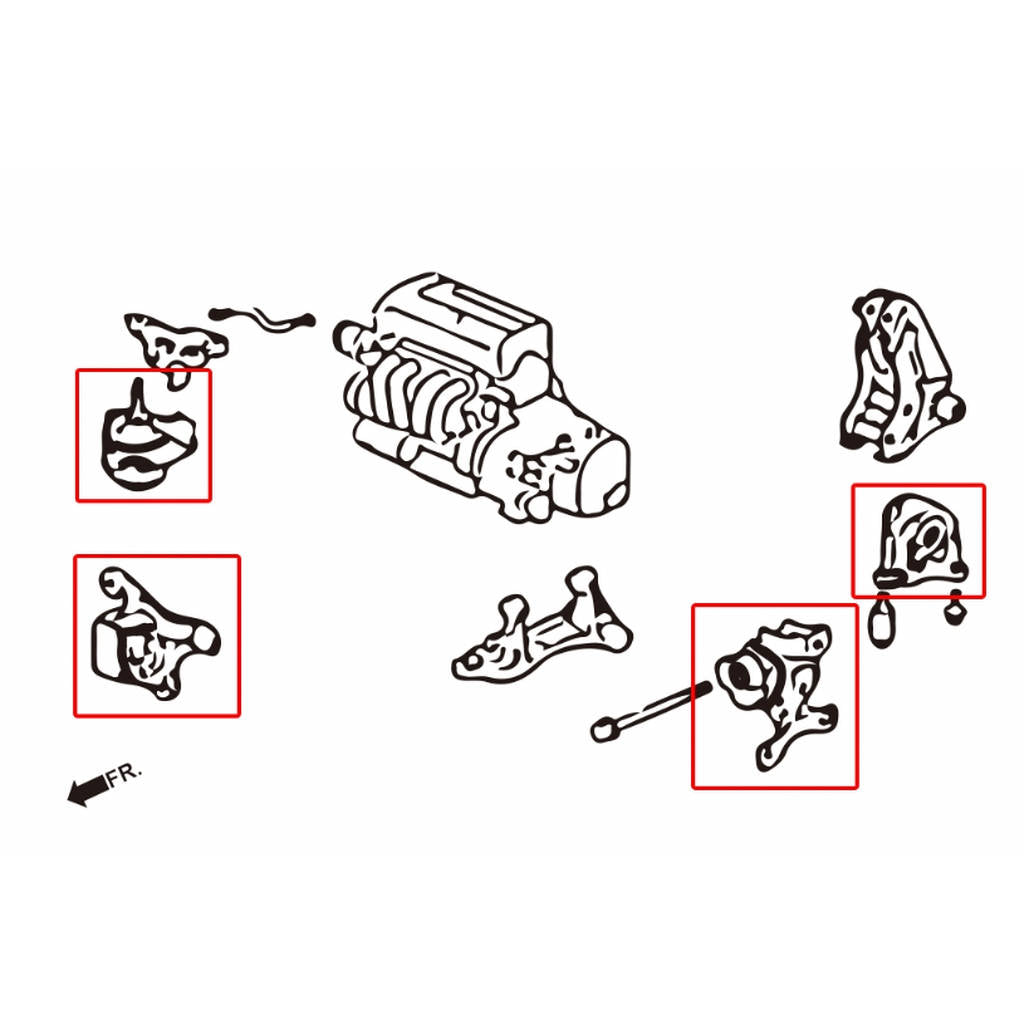 FR.