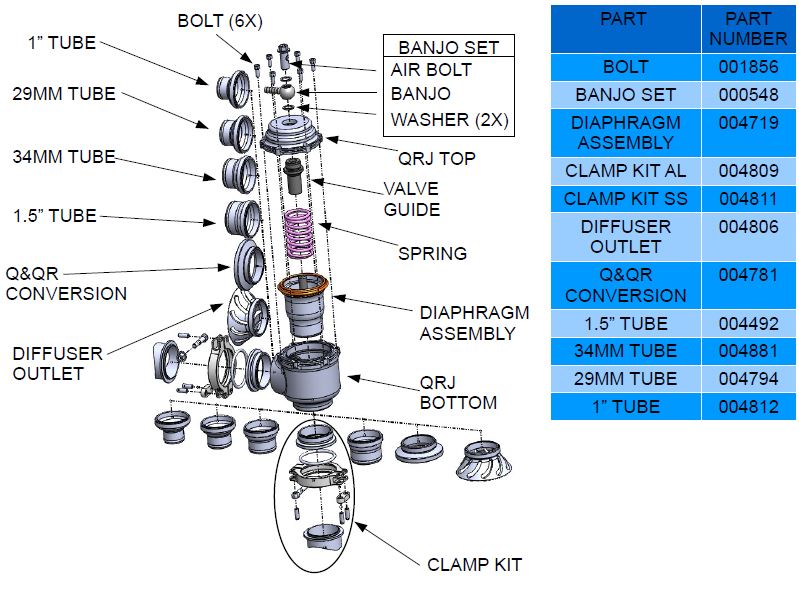 BOLT (6X)

1" TUBE

29MM TUBE

34MM TUBE

1.5" TUBE

Q&QR CONVERSION

DIFFUSER OUTLET

BANJO SET

AIR BOLT

BANJO

WASHER (2X)

QRJ TOP

VALVE GUIDE

SPRING

DIAPHRAGM ASSEMBLY

QRJ BOTTOM

CLAMP KIT

| PART | PART NUMBER |
|---|---|
| BOLT | 001856 |
| BANJO SET | 000548 |
| DIAPHRAGM ASSEMBLY | 004719 |
| CLAMP KIT AL | 004809 |
| CLAMP KIT SS | 004811 |
| DIFFUSER OUTLET | 004806 |
| Q&QR CONVERSION | 004781 |
| 1.5" TUBE | 004492 |
| 34MM TUBE | 004881 |
| 29MM TUBE | 004794 |
| 1" TUBE | 004812 |