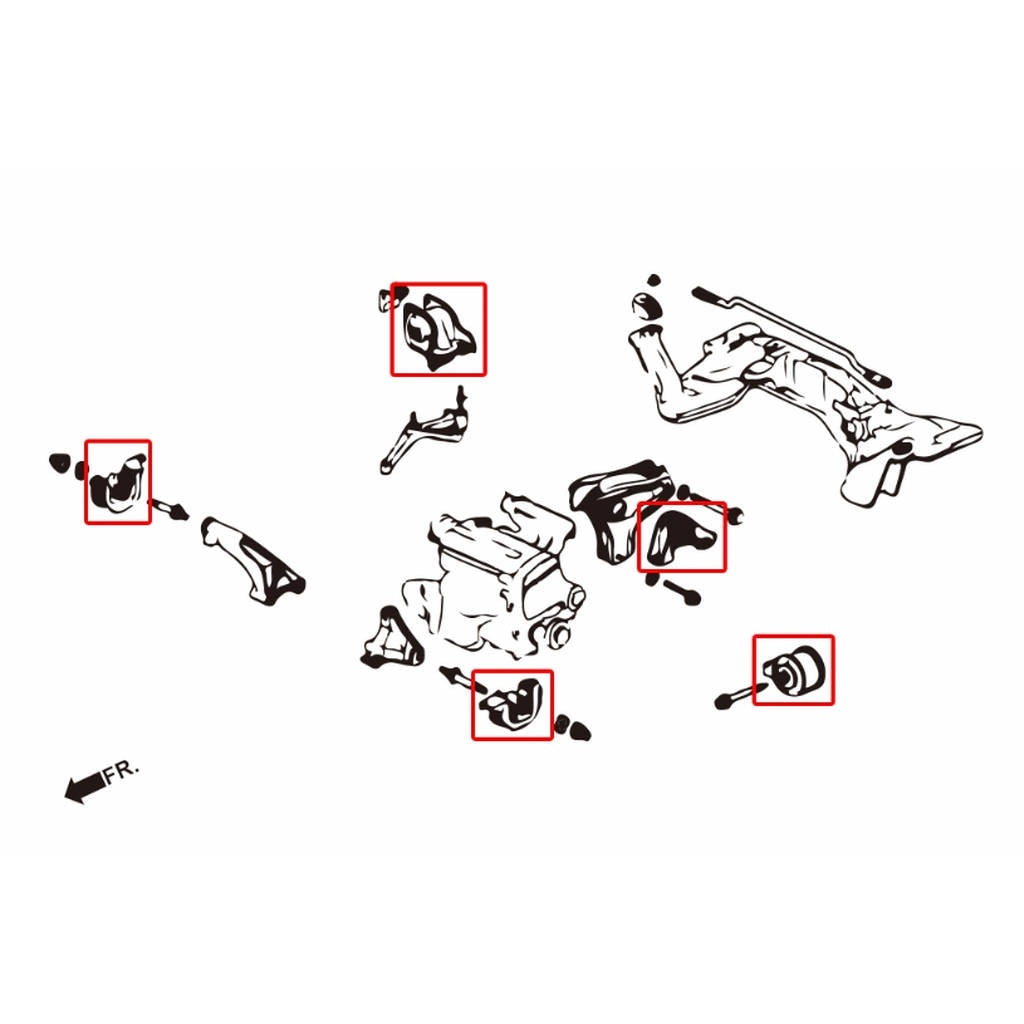 FR.