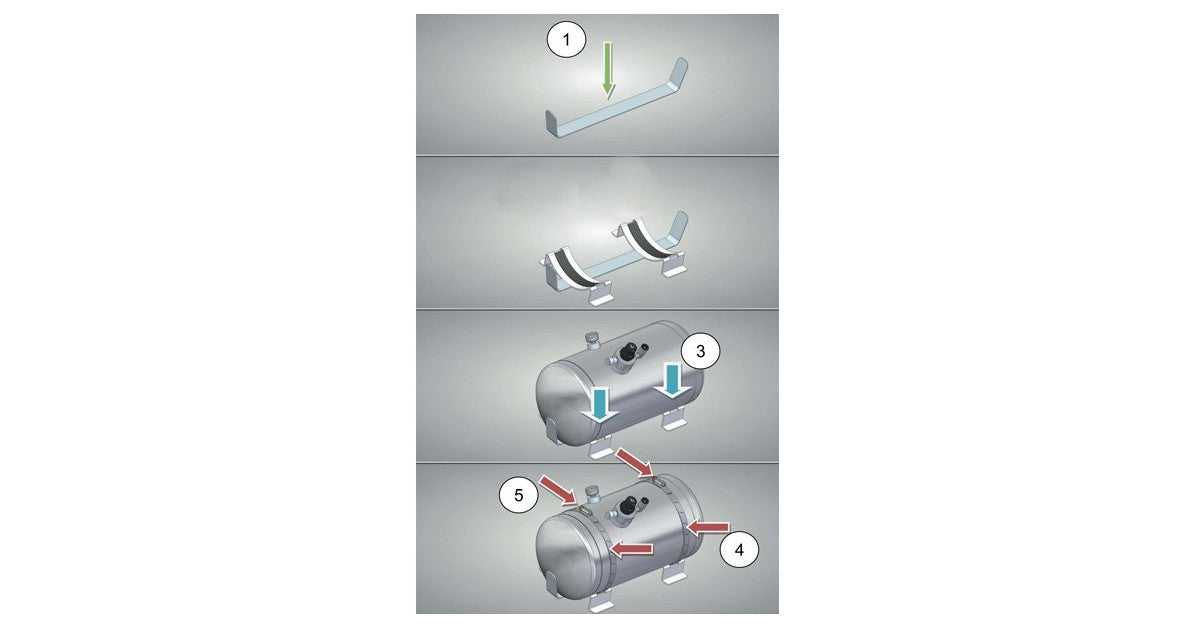 1

3

5

4